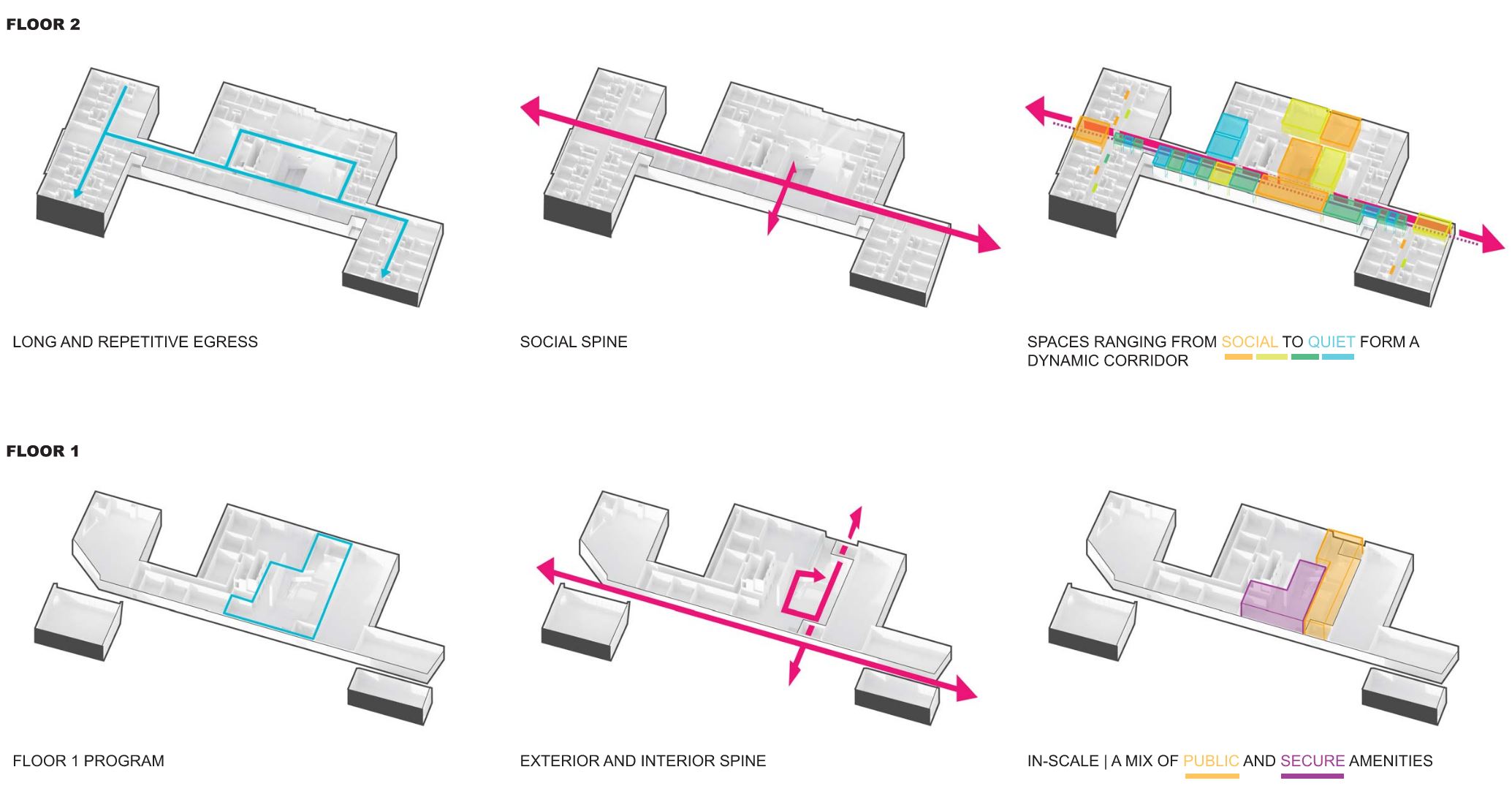 FLOOR 2

LONG AND REPETITIVE EGRESS

SOCIAL SPINE

SPACES RANGING FROM SOCIAL TO QUIET FORM A DYNAMIC CORRIDOR

FLOOR 1

FLOOR 1 PROGRAM

EXTERIOR AND INTERIOR SPINE

IN-SCALE | A MIX OF PUBLIC AND SECURE AMENITIES